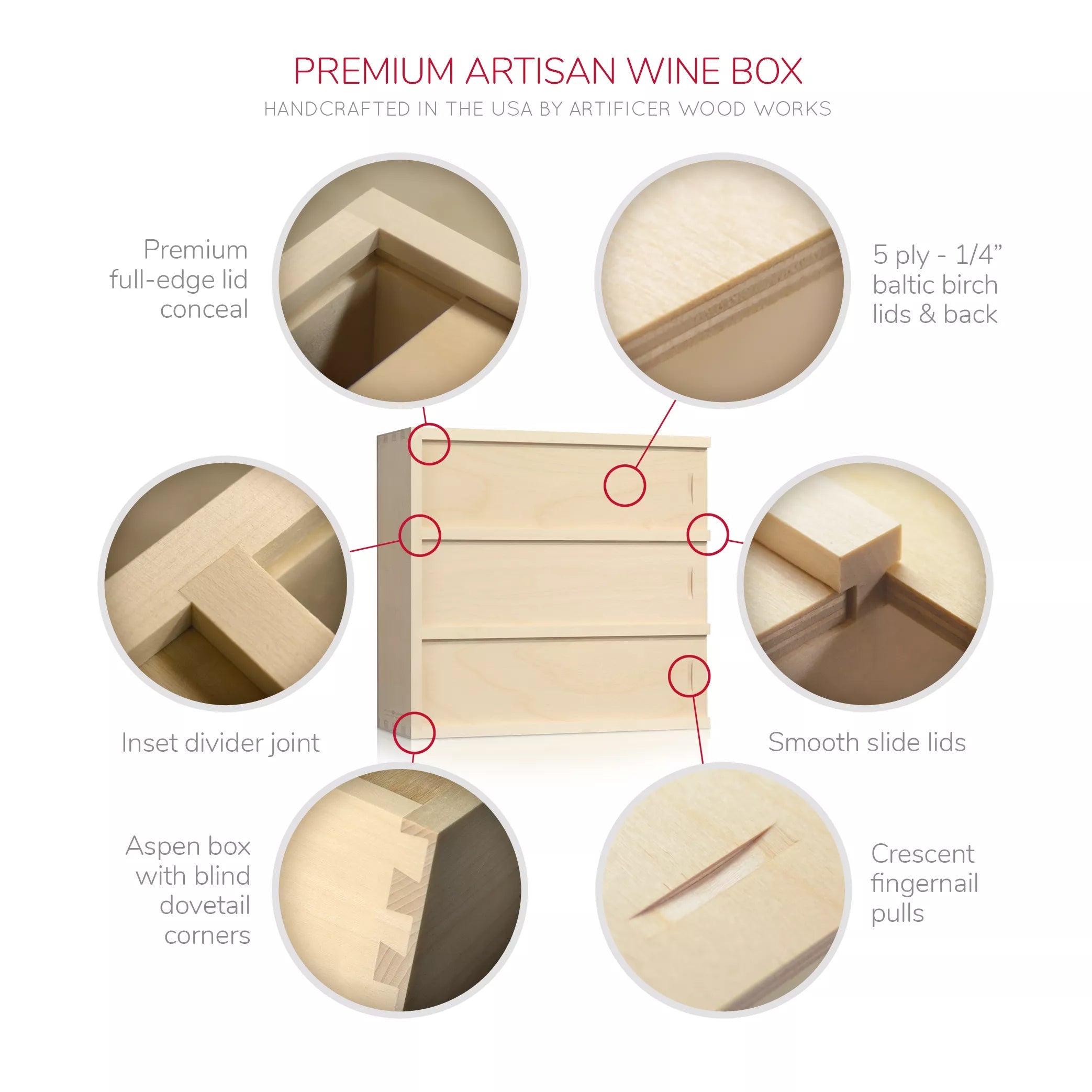 PREMIUM ARTISAN WINE BOX

HANDCRAFTED IN THE USA BY ARTIFICER WOOD WORKS

Premium full-edge lid conceal

5 ply - 1/4” baltic birch lids & back

Inset divider joint

Smooth slide lids

Aspen box with blind dovetail corners

Crescent fingernail pulls