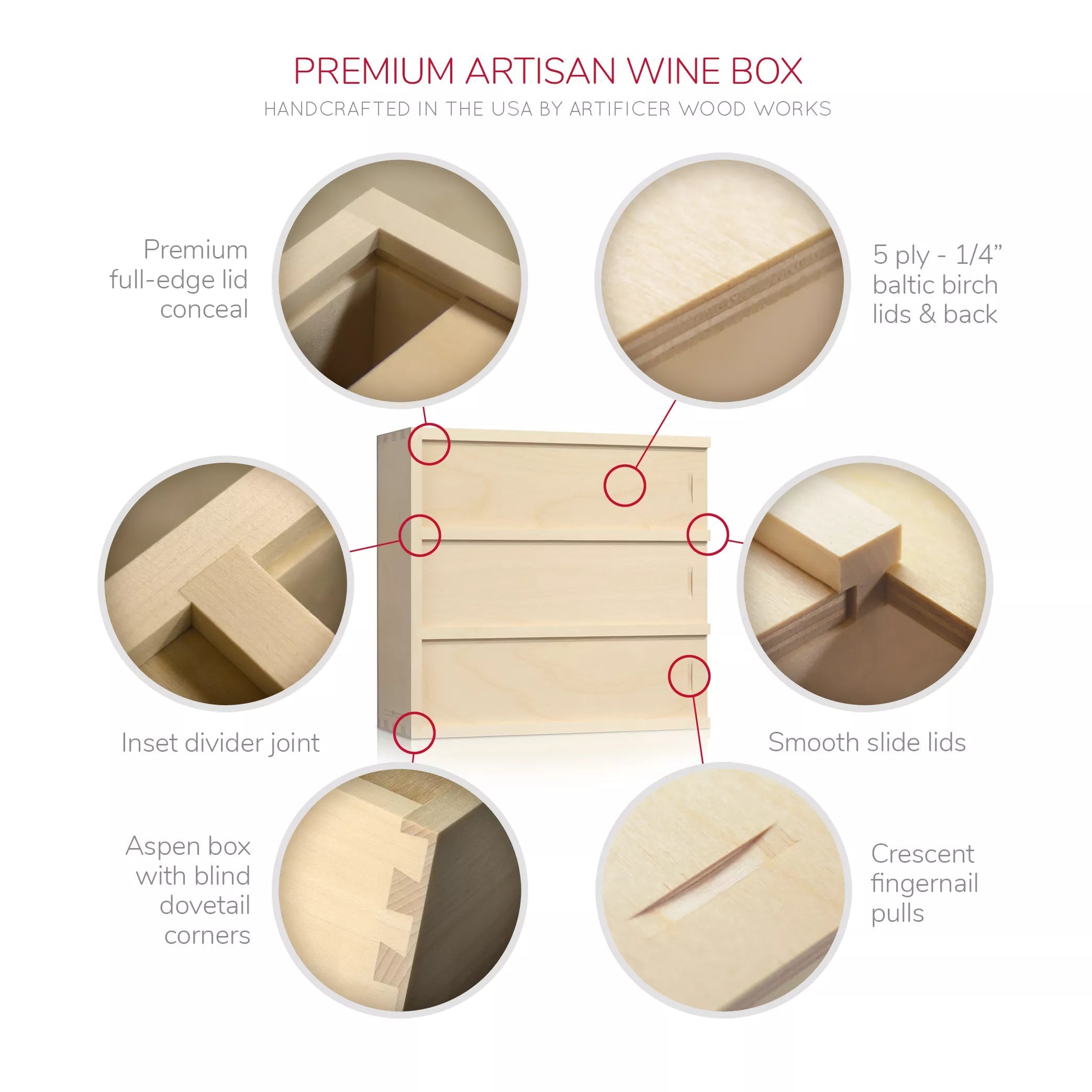 PREMIUM ARTISAN WINE BOX

HANDCRAFTED IN THE USA BY ARTIFICER WOOD WORKS

Premium full-edge lid conceal

5 ply - 1/4” baltic birch lids & back

Inset divider joint

Smooth slide lids

Aspen box with blind dovetail corners

Crescent fingernail pulls