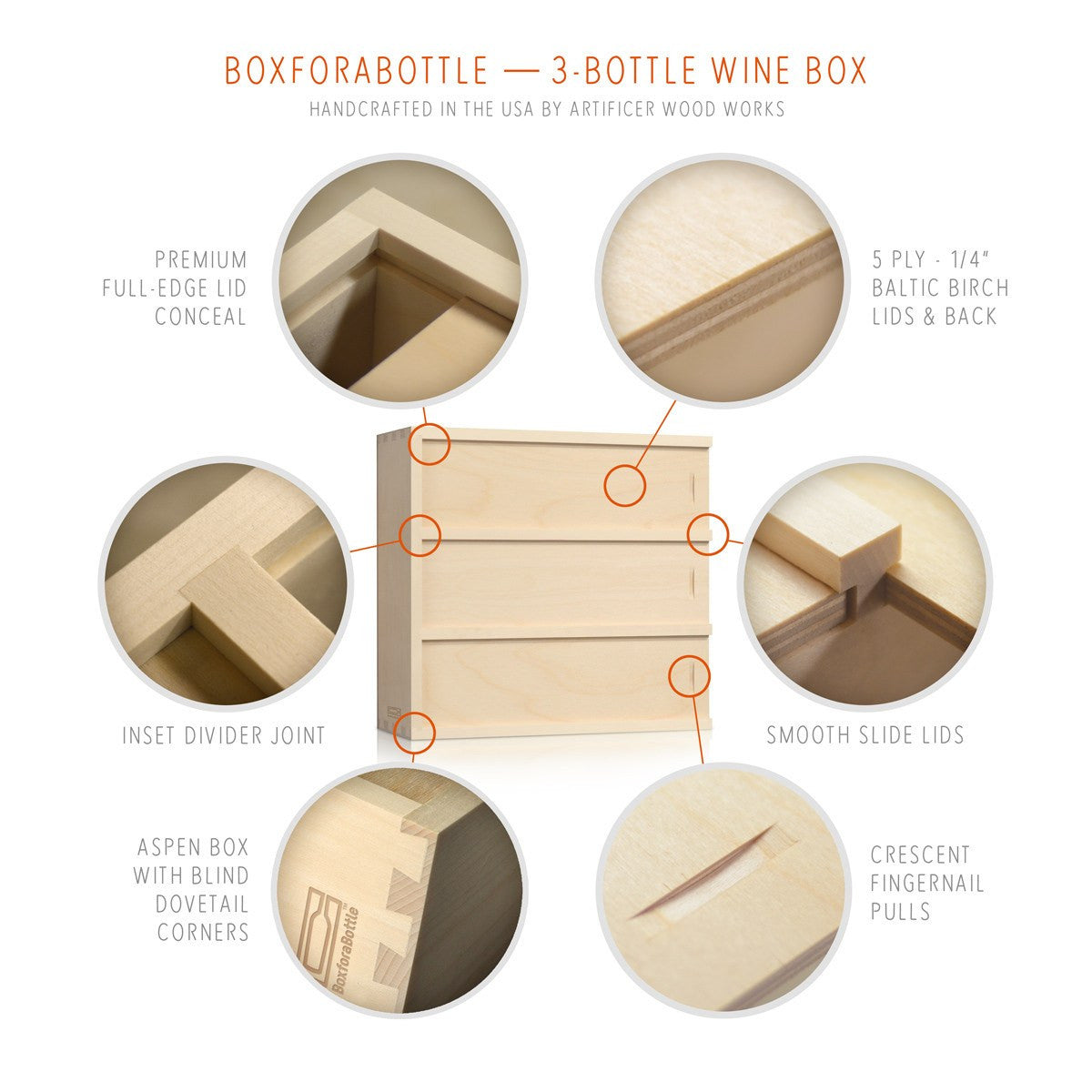 BOXFORABOTTLE — 3-BOTTLE WINE BOX
HANDCRAFTED IN THE USA BY ARTIFICER WOOD WORKS

PREMIUM FULL-EDGE LID CONCEAL

5 PLY - 1/4" BALTIC BIRCH LIDS & BACK

INSET DIVIDER JOINT

SMOOTH SLIDE LIDS

ASPEN BOX WITH BLIND DOVETAIL CORNERS

BoxforaBottle

CRESCENT FINGERNAIL PULLS