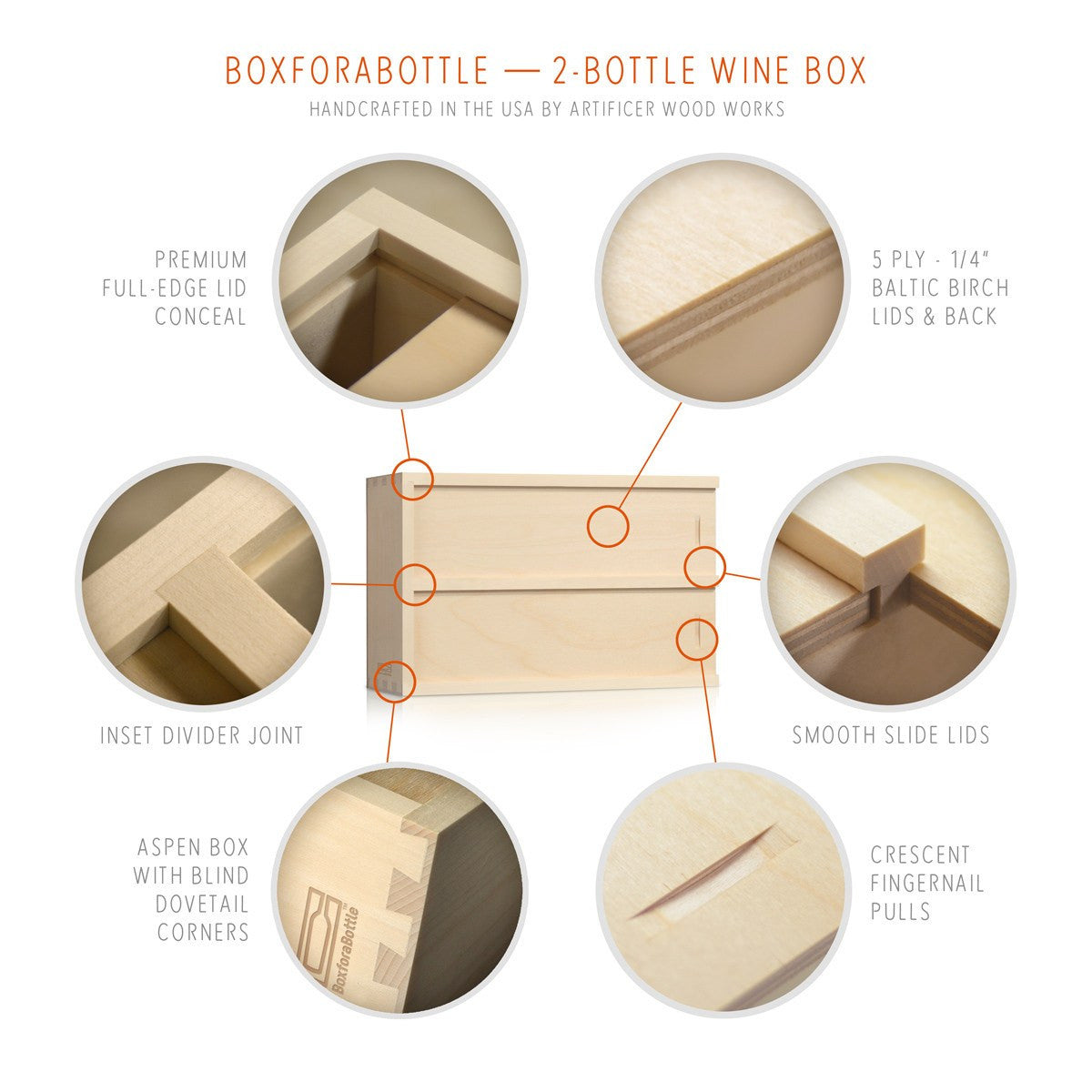 BOXFORABOTTLE — 2-BOTTLE WINE BOX

HANDCRAFTED IN THE USA BY ARTIFICER WOOD WORKS

PREMIUM FULL-EDGE LID CONCEAL

5 PLY - 1/4" BALTIC BIRCH LIDS & BACK

INSET DIVIDER JOINT

SMOOTH SLIDE LIDS

ASPEN BOX WITH BLIND DOVETAIL CORNERS

BoxforaBottle

CRESCENT FINGERNAIL PULLS